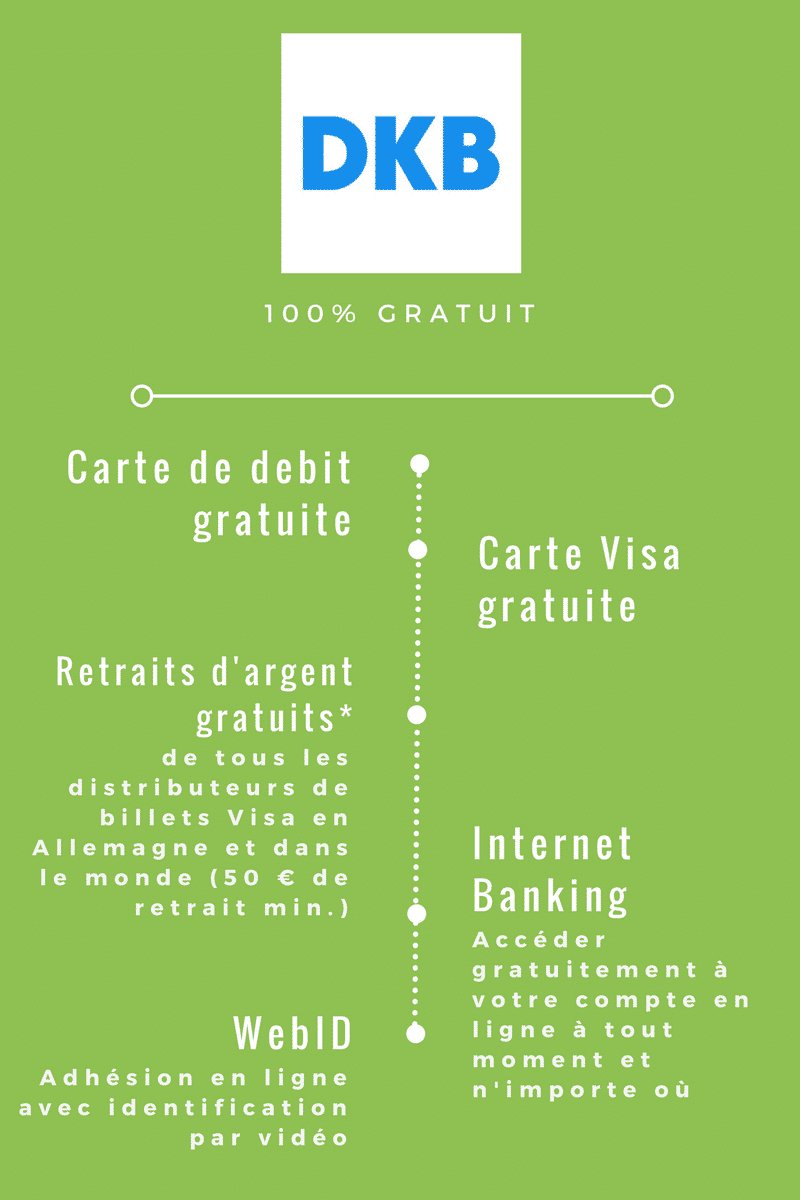 DKB

100% GRATUIT

Carte de debit gratuite

Carte Visa gratuite

Retraits d'argent gratuits*

de tous les distributeurs de billets Visa en Allemagne et dans le monde (50 € de retrait min.)

Internet Banking

Accéder gratuitement à votre compte en ligne à tout moment et n'importe où

WebID

Adhésion en ligne avec identification par vidéo