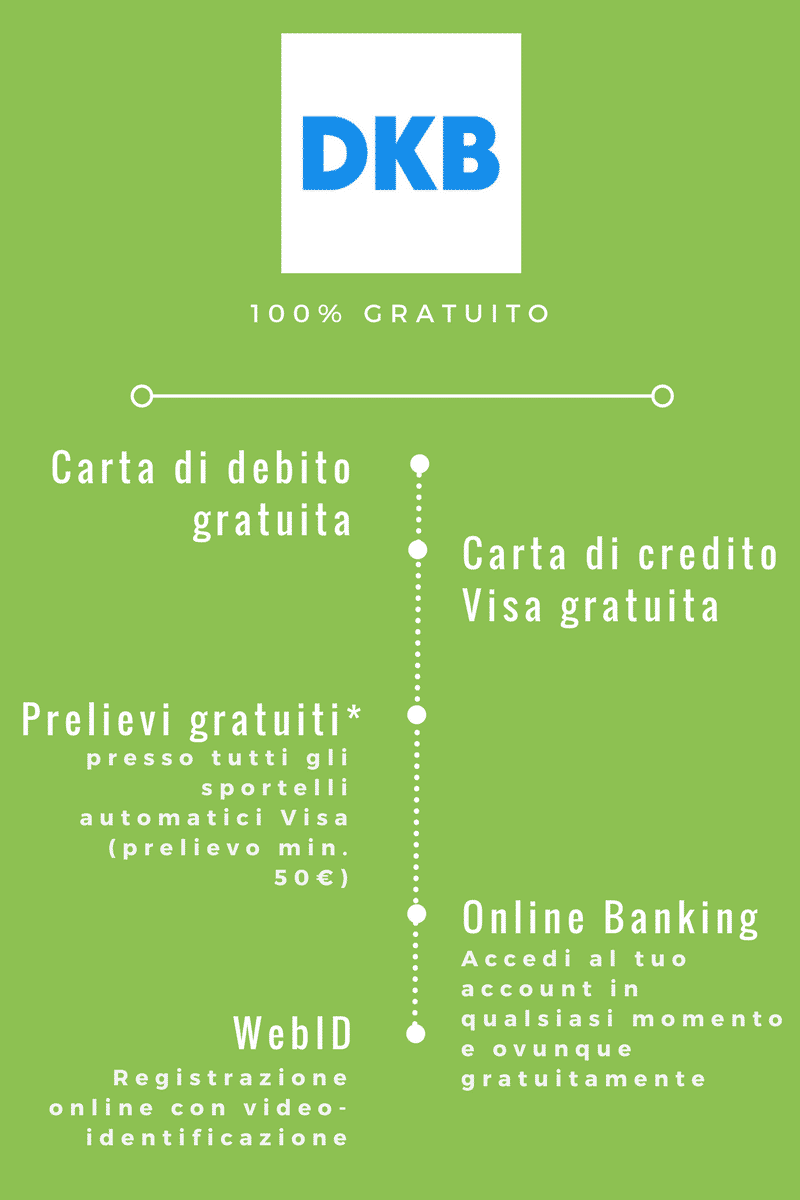 DKB

100% GRATUITO

Carta di debito gratuita

Carta di credito Visa gratuita

Prelievi gratuiti*
presso tutti gli sportelli automatici Visa (prelievo min. 50€)

Online Banking
Accedi al tuo account in qualsiasi momento e ovunque gratuitamente

WebID
Registrazione online con video-identificazione