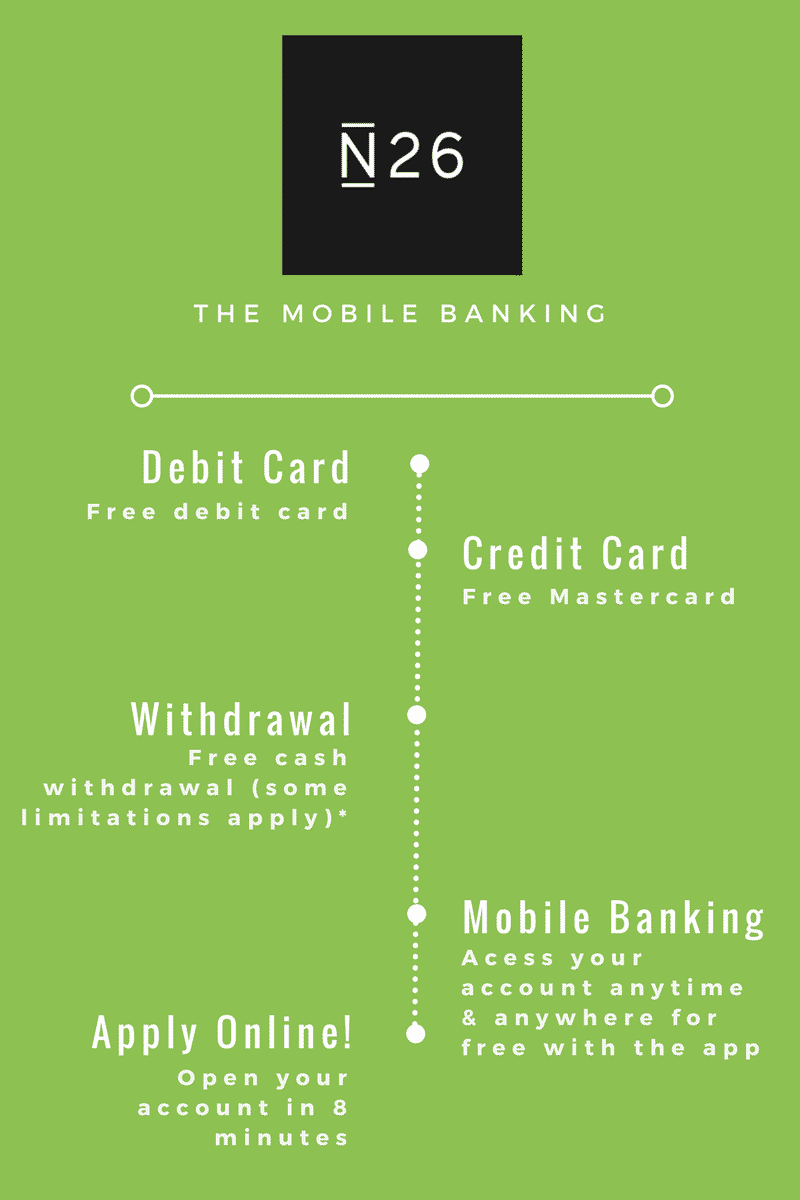 N26

THE MOBILE BANKING

Debit Card
Free debit card

Credit Card
Free Mastercard

Withdrawal
Free cash withdrawal (some limitations apply)*

Mobile Banking
Acess your account anytime & anywhere for free with the app

Apply Online!
Open your account in 8 minutes