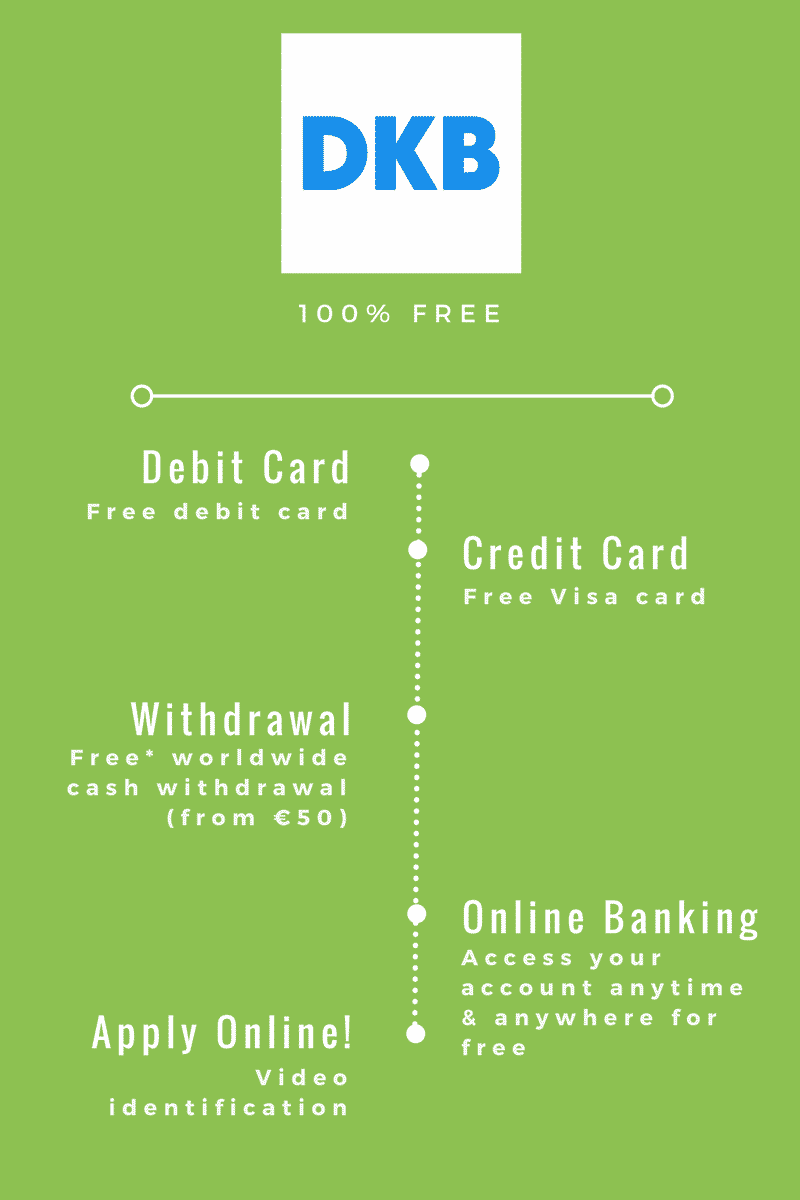 DKB

100% FREE

Debit Card
Free debit card

Credit Card
Free Visa card

Withdrawal
Free* worldwide cash withdrawal (from €50)

Online Banking
Access your account anytime & anywhere for free

Apply Online!
Video identification