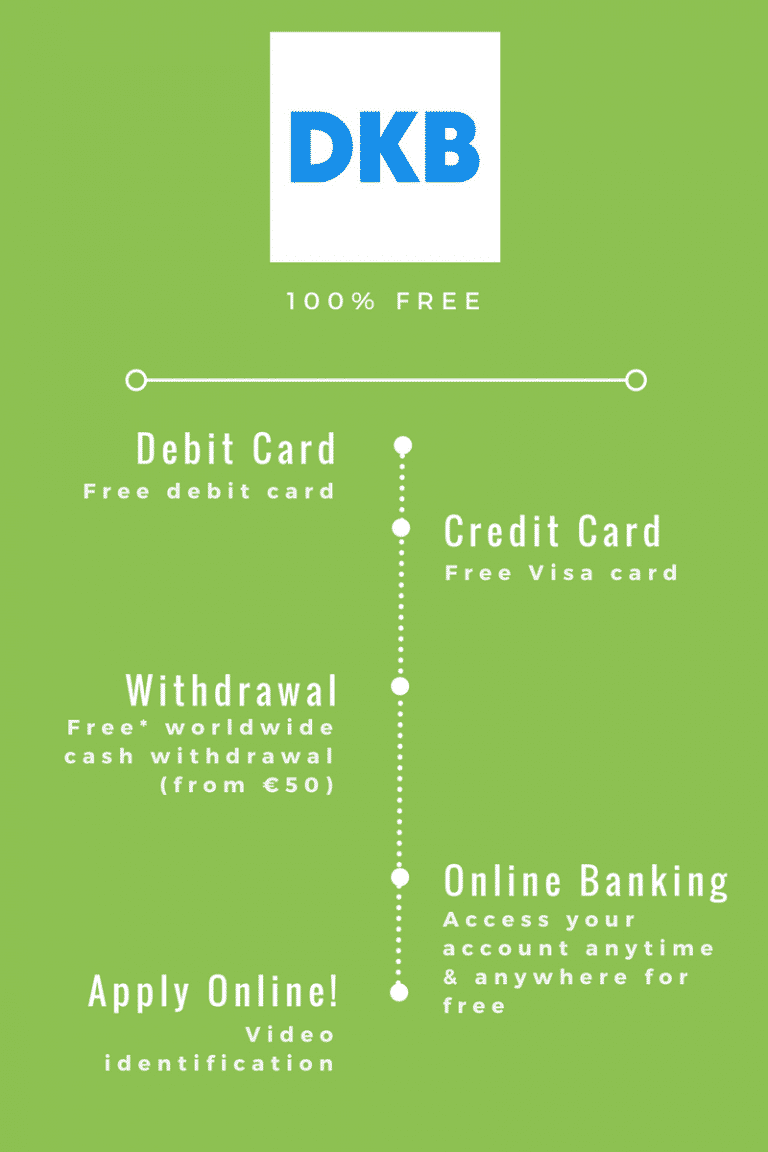 DKB

100% FREE

Debit Card
Free debit card

Credit Card
Free Visa card

Withdrawal
Free* worldwide cash withdrawal (from €50)

Online Banking
Access your account anytime & anywhere for free

Apply Online!
Video identification